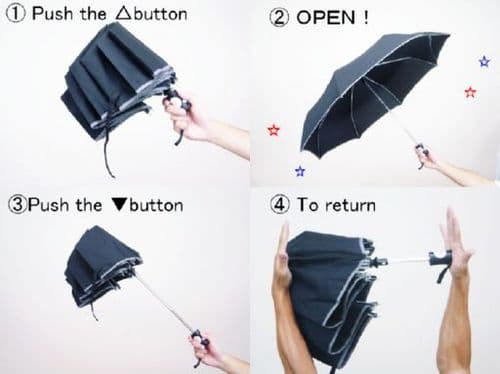 ① Push the △button

② OPEN !

③Push the ▼button

④ To return